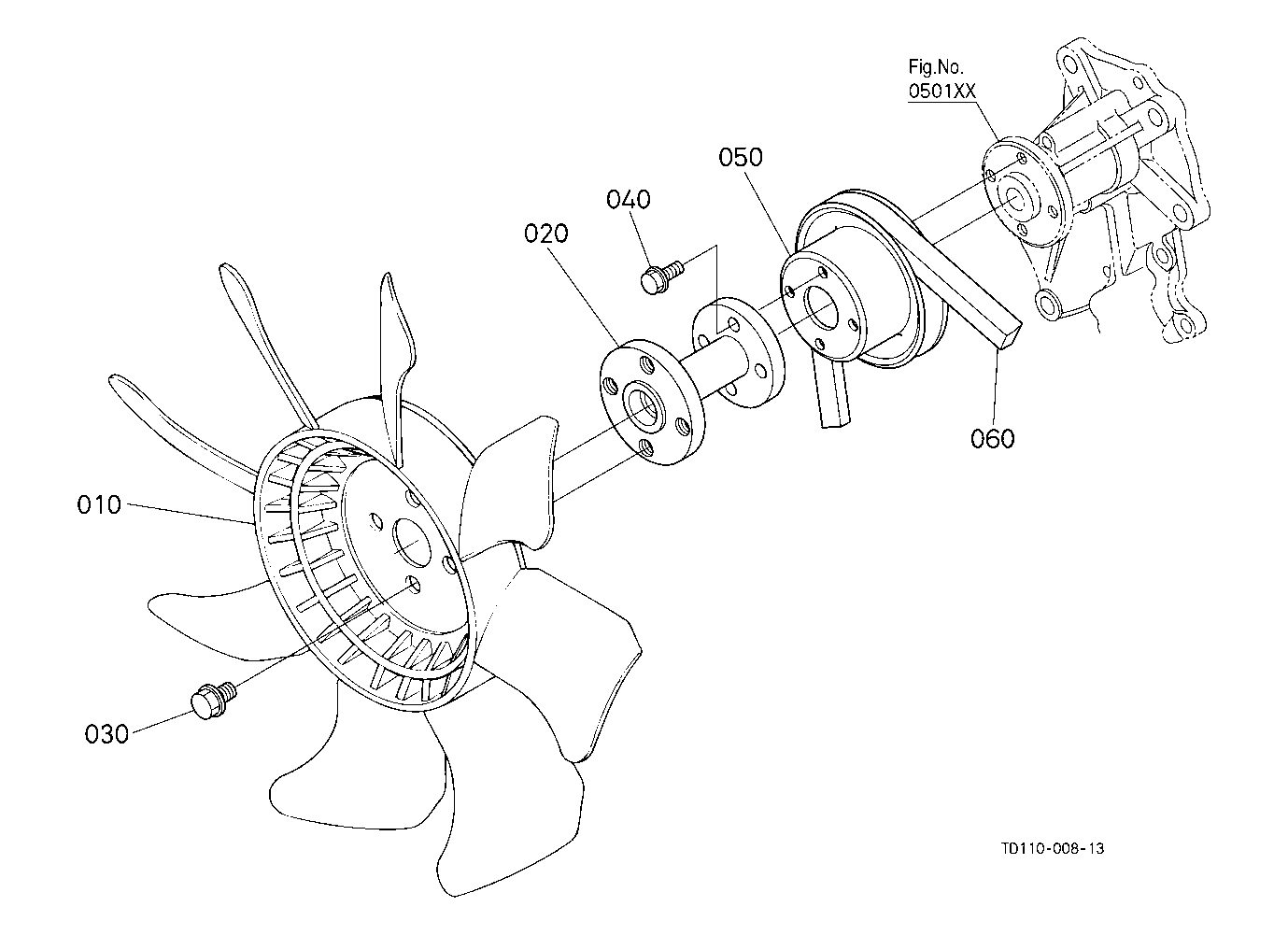 Fig.No.
0501XX

050

040

020

060

010

030

TD110-008-13